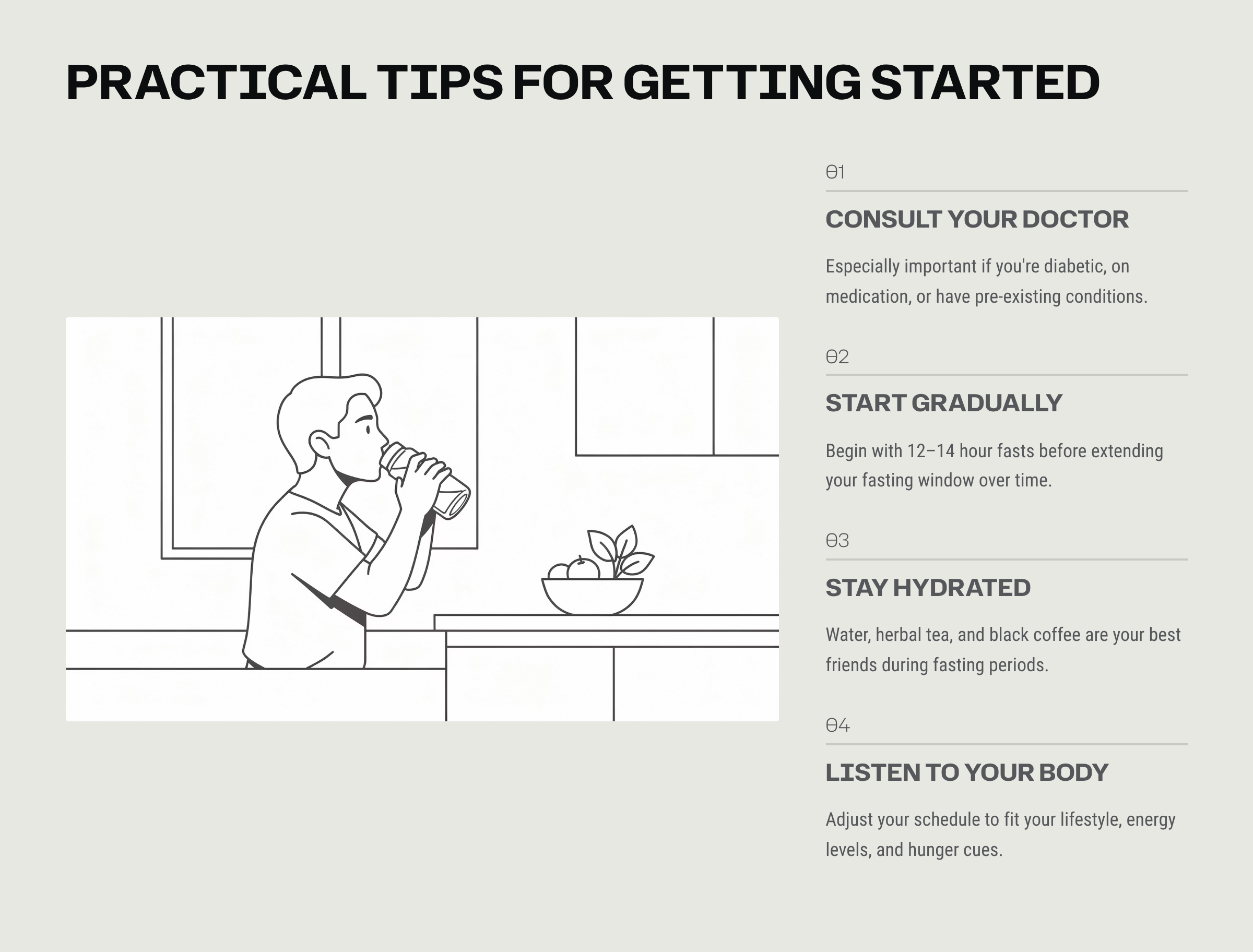 PRACTICAL TIPS FOR GETTING STARTED

01

CONSULT YOUR DOCTOR

Especially important if you're diabetic, on medication, or have pre-existing conditions.

02

START GRADUALLY

Begin with 12–14 hour fasts before extending your fasting window over time.

03

STAY HYDRATED

Water, herbal tea, and black coffee are your best friends during fasting periods.

04

LISTEN TO YOUR BODY

Adjust your schedule to fit your lifestyle, energy levels, and hunger cues.